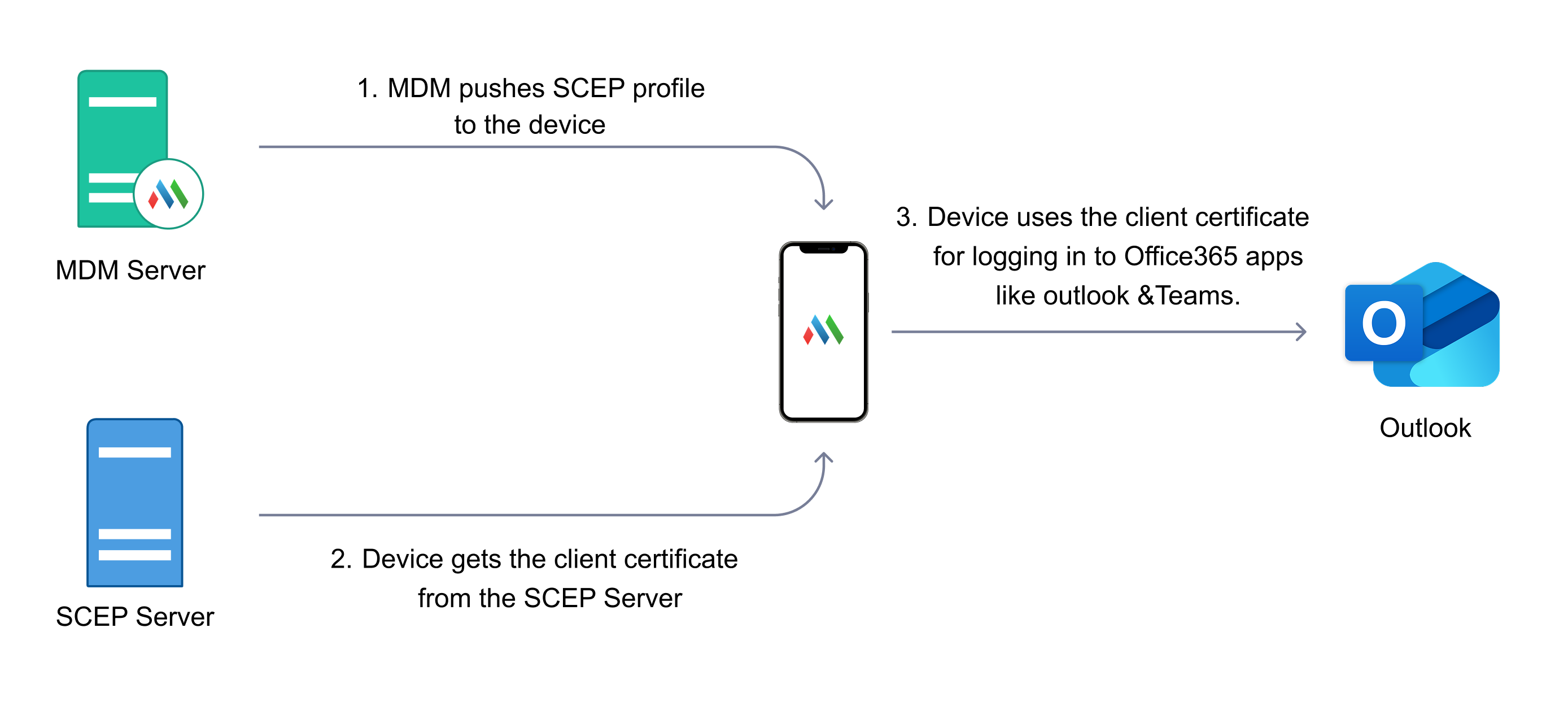 1. MDM pushes SCEP profile to the device

MDM Server

3. Device uses the client certificate for logging in to Office365 apps like outlook &Teams.

O

Outlook

SCEP Server

2. Device gets the client certificate from the SCEP Server