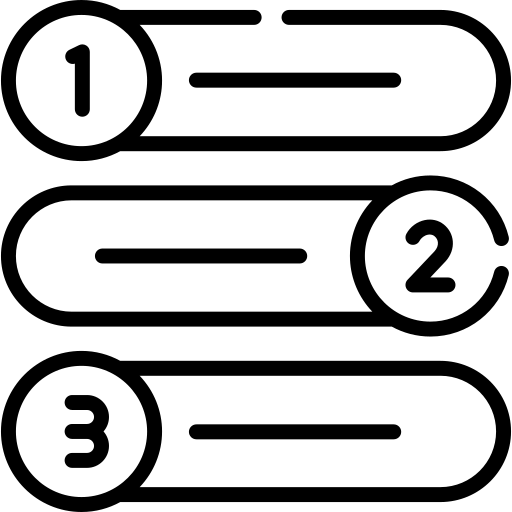 1
2
3