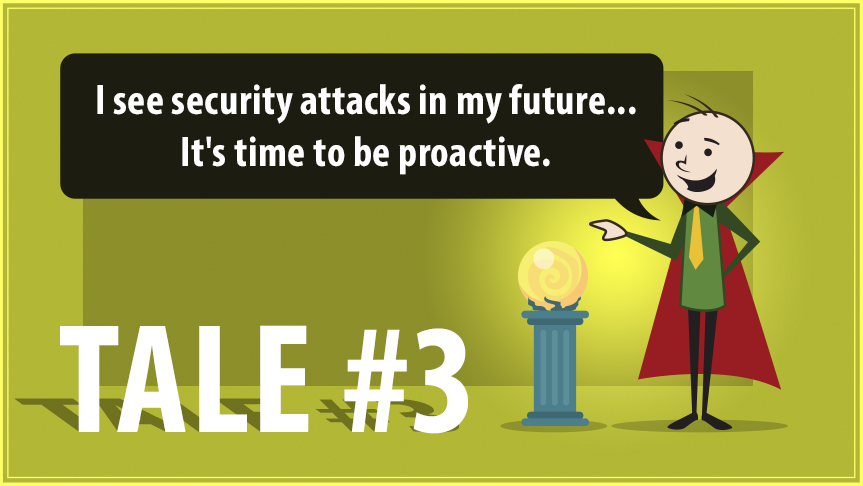 I see security attacks in my future... It's time to be proactive.

TALE #3