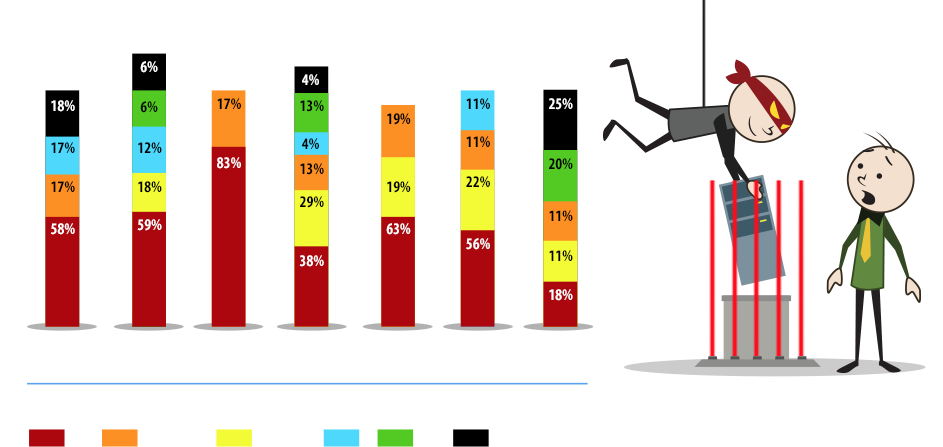 18%
17%
17%
58%

6%
6%
12%
18%
59%

17%
83%

4%
13%
4%
13%
29%
38%

19%
19%
63%

11%
11%
22%
56%

25%
20%
11%
11%
18%