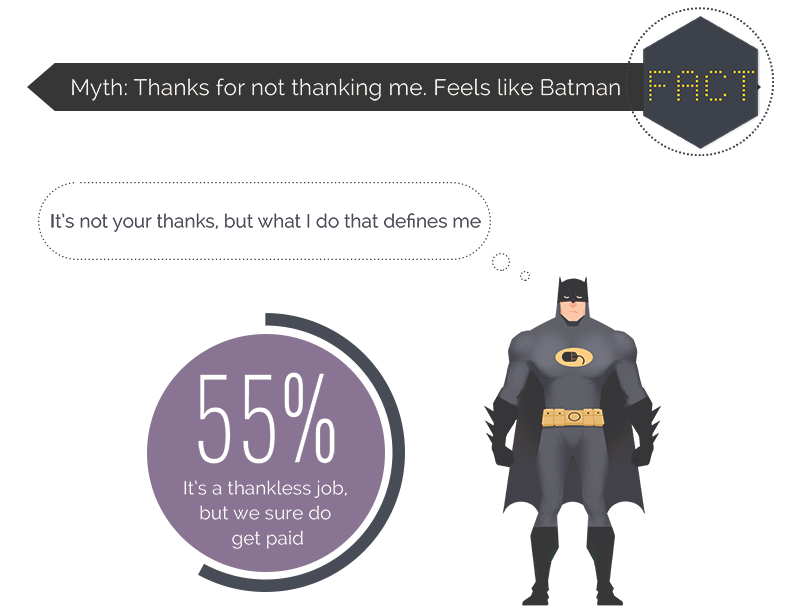 Myth: Thanks for not thanking me. Feels like Batman

FACT

It's not your thanks, but what I do that defines me

55%

It's a thankless job, but we sure do get paid