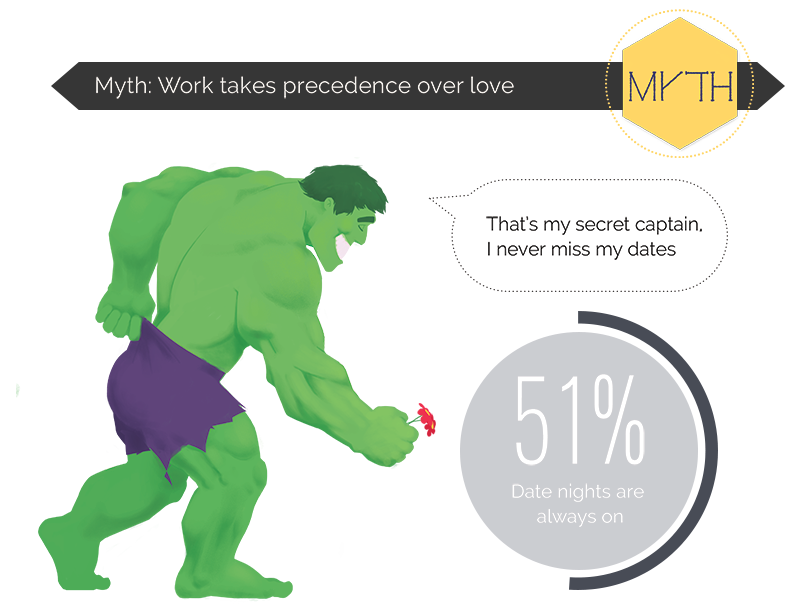 Myth: Work takes precedence over love

MYTH

That's my secret captain, I never miss my dates

51%

Date nights are always on