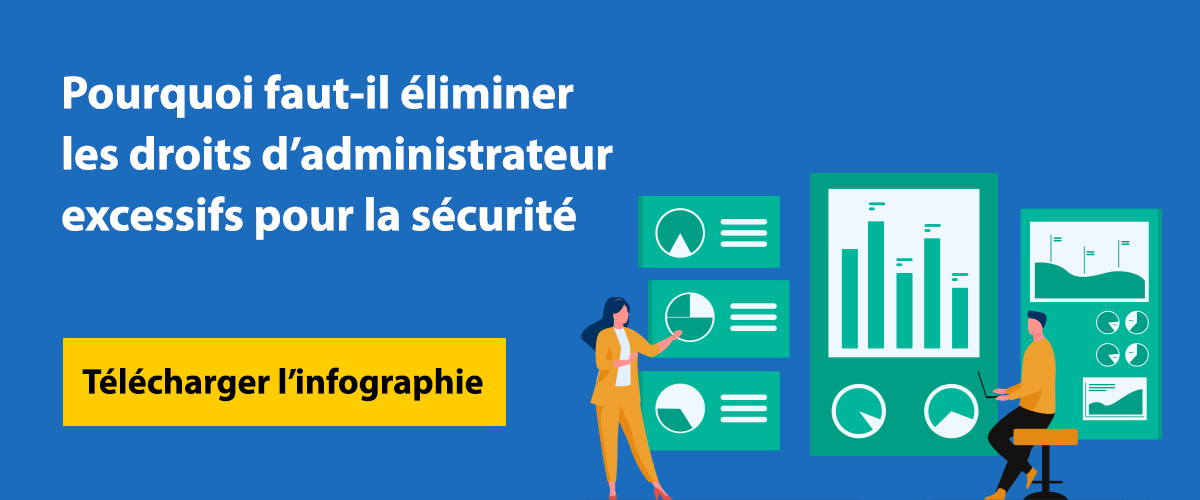 Pourquoi faut-il éliminer les droits d’administrateur excessifs pour la sécurité

Télécharger l’infographie