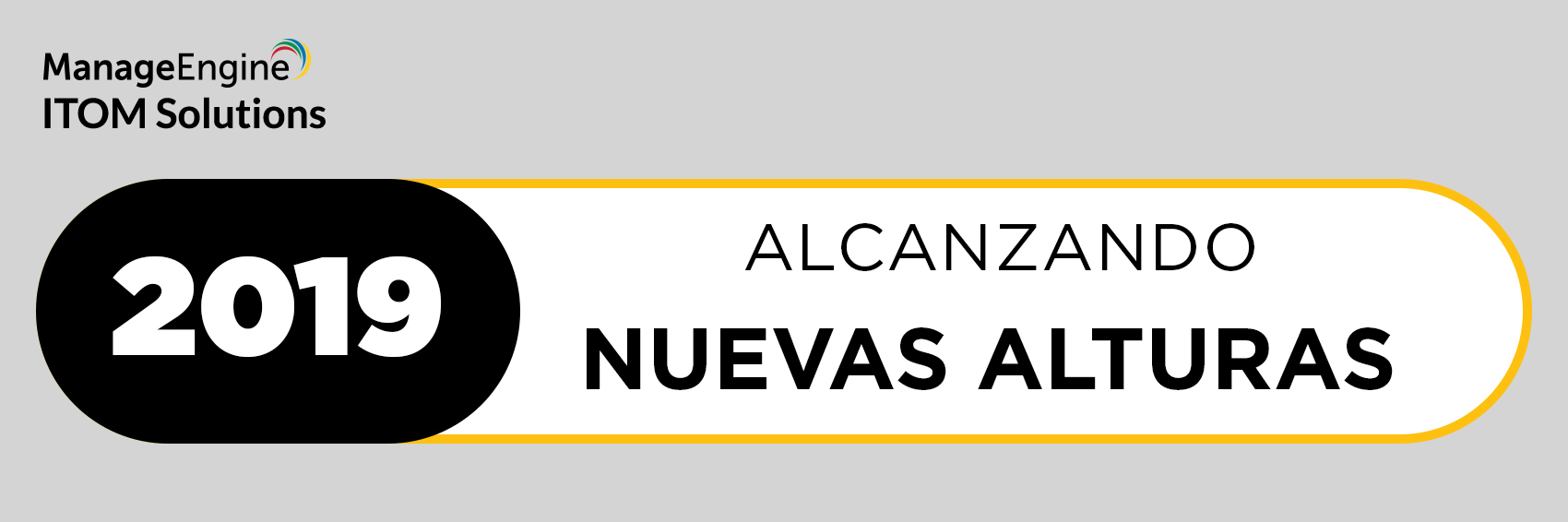 ManageEngine
ITOM Solutions

2019

ALCANZANDO
NUEVAS ALTURAS