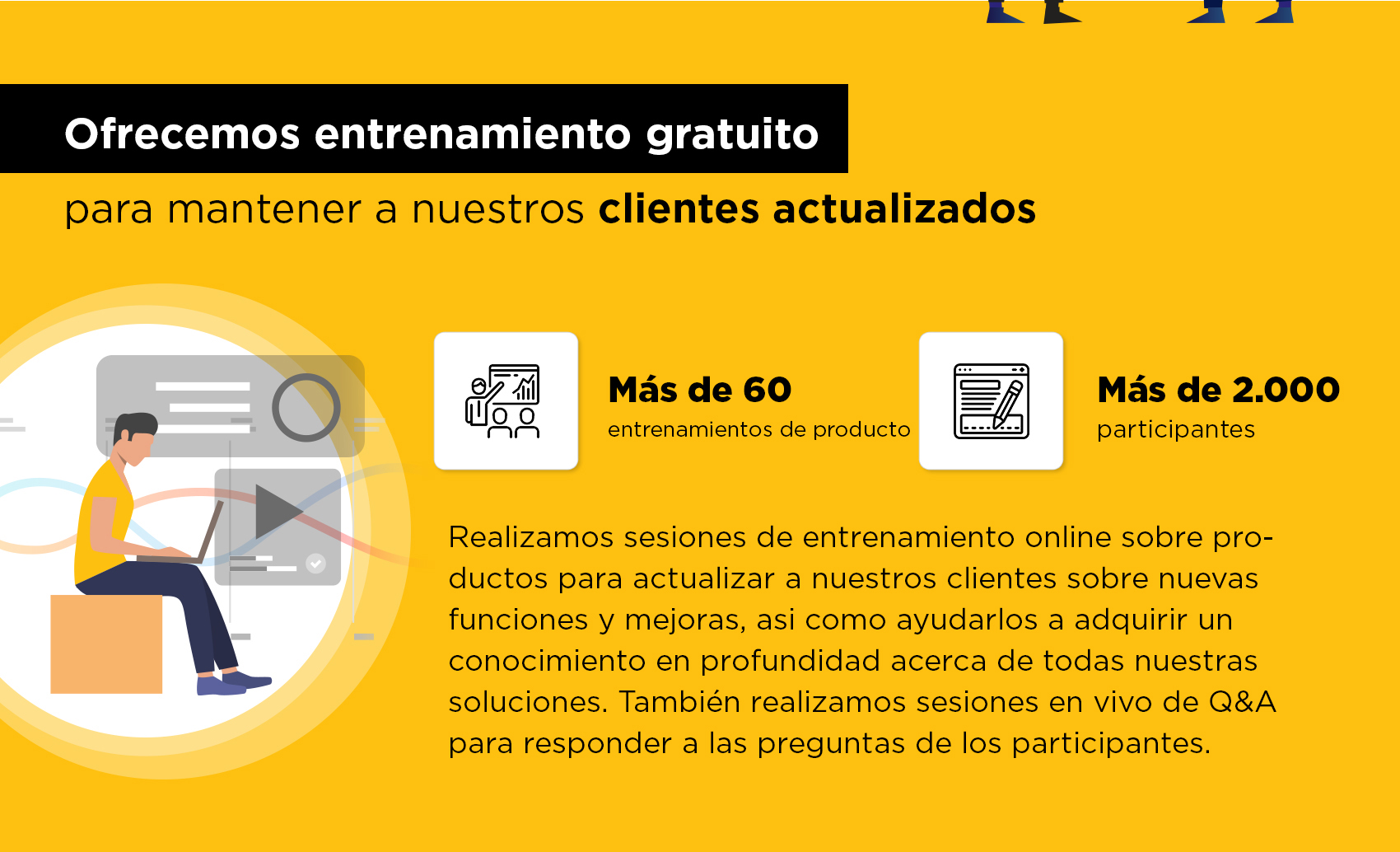 Ofrecemos entrenamiento gratuito

para mantener a nuestros clientes actualizados

Más de 60
entrenamientos de producto

Más de 2.000
participantes

Realizamos sesiones de entrenamiento online sobre productos para actualizar a nuestros clientes sobre nuevas funciones y mejoras, asi como ayudarlos a adquirir un conocimiento en profundidad acerca de todas nuestras soluciones. También realizamos sesiones en vivo de Q&A para responder a las preguntas de los participantes.