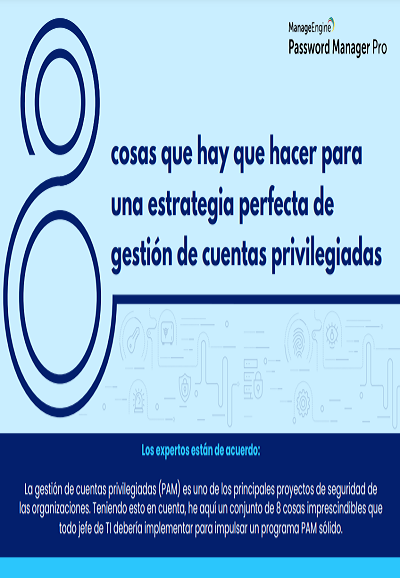 ManageEngine
Password Manager Pro

8 cosas que hay que hacer para una estrategia perfecta de gestión de cuentas privilegiadas

Los expertos están de acuerdo:

La gestión de cuentas privilegiadas (PAM) es uno de los principales proyectos de seguridad de las organizaciones. Teniendo esto en cuenta, he aquí un conjunto de 8 cosas imprescindibles que todo jefe de TI debería implementar para impulsar un programa PAM sólido.