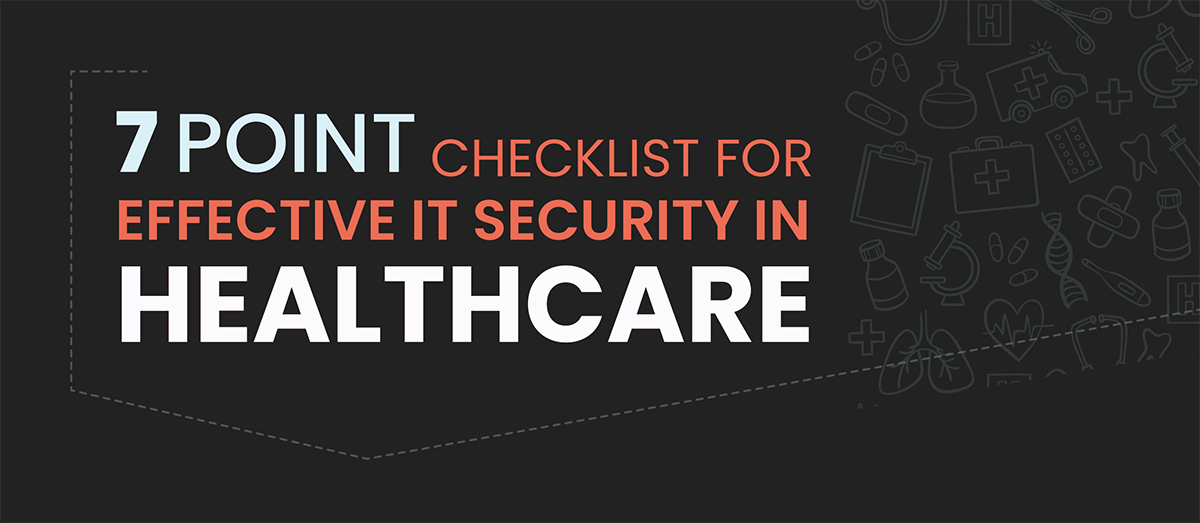 7 POINT CHECKLIST FOR
EFFECTIVE IT SECURITY IN
HEALTHCARE