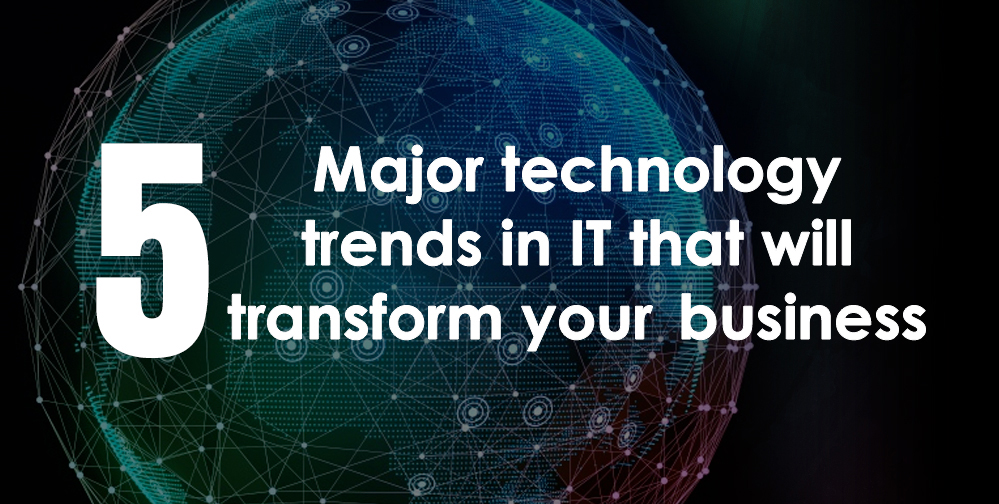 5 Major technology trends in IT that will transform your business