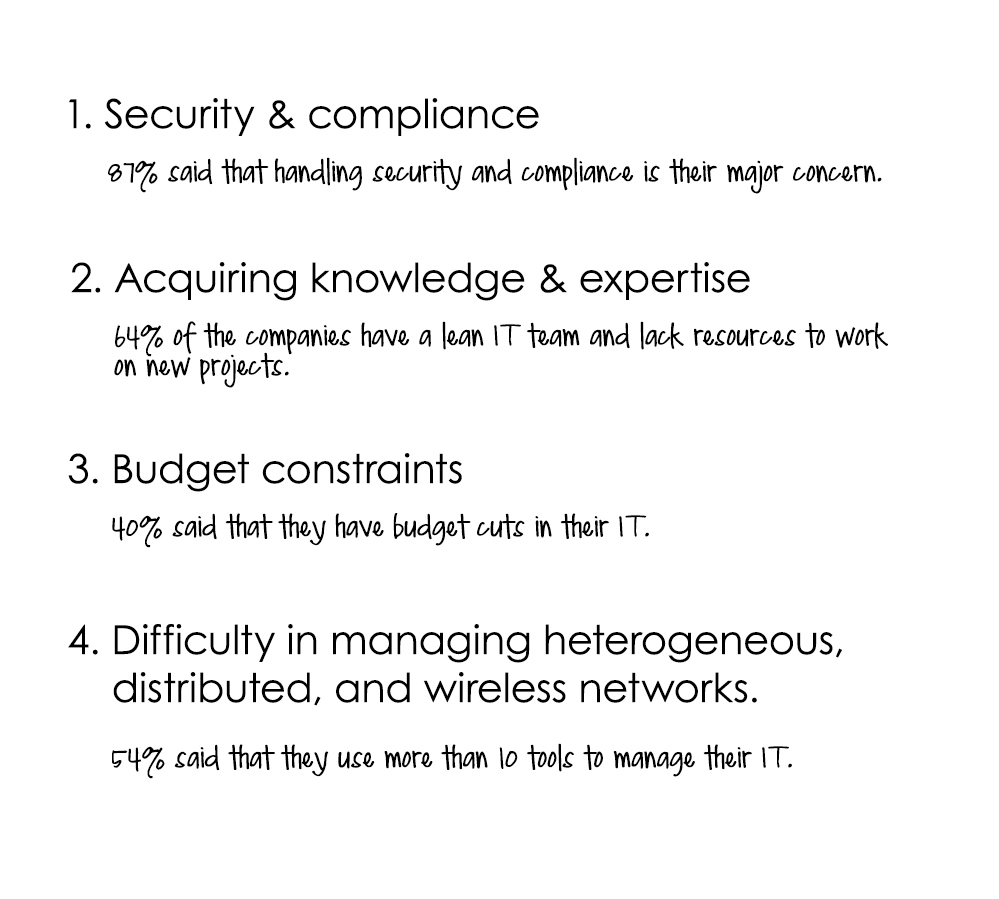 1. Security & compliance

87% said that handling security and compliance is their major concern.

2. Acquiring knowledge & expertise

64% of the companies have a lean IT team and lack resources to work on new projects.

3. Budget constraints

40% said that they have budget cuts in their IT.

4. Difficulty in managing heterogeneous, distributed, and wireless networks.

54% said that they use more than 10 tools to manage their IT.