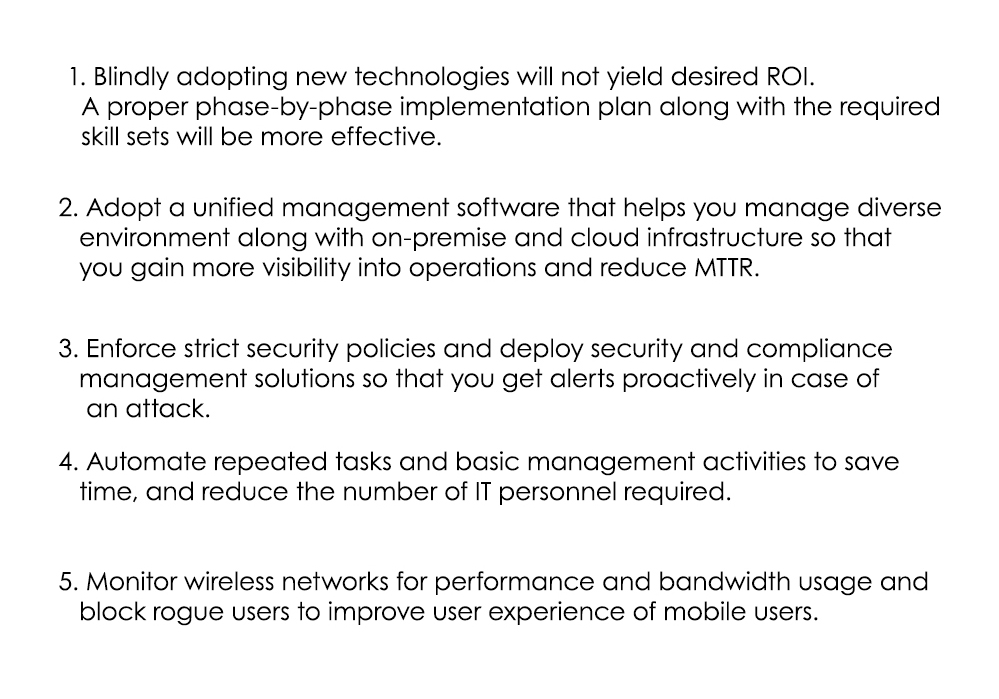 1. Blindly adopting new technologies will not yield desired ROI. A proper phase-by-phase implementation plan along with the required skill sets will be more effective.

2. Adopt a unified management software that helps you manage diverse environment along with on-premise and cloud infrastructure so that you gain more visibility into operations and reduce MTTR.

3. Enforce strict security policies and deploy security and compliance management solutions so that you get alerts proactively in case of an attack.

4. Automate repeated tasks and basic management activities to save time, and reduce the number of IT personnel required.

5. Monitor wireless networks for performance and bandwidth usage and block rogue users to improve user experience of mobile users.