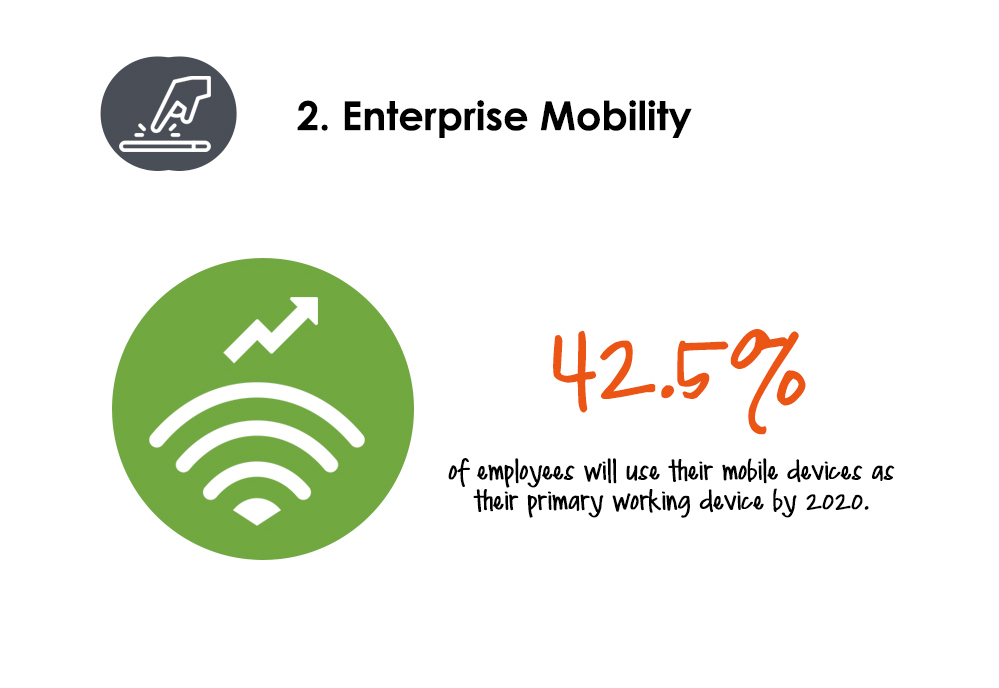 2. Enterprise Mobility

42.5%

of employees will use their mobile devices as their primary working device by 2020.