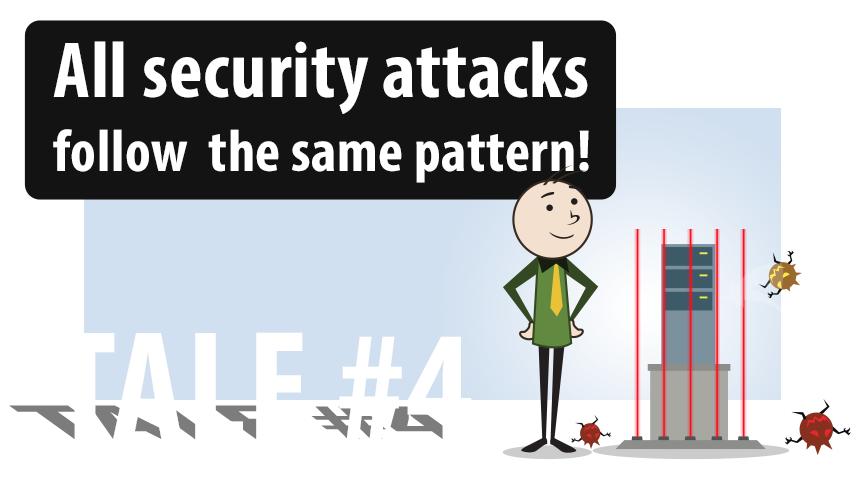 All security attacks follow the same pattern!

TALE #4