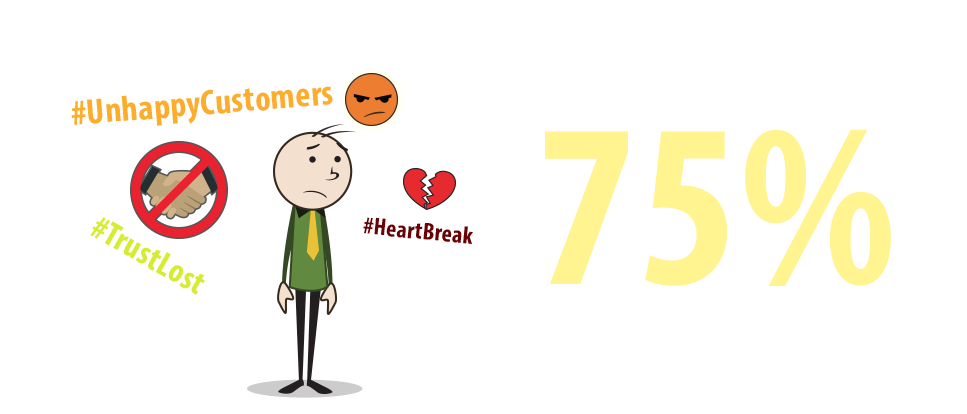 #UnhappyCustomers

#TrustLost

#HeartBreak

75%