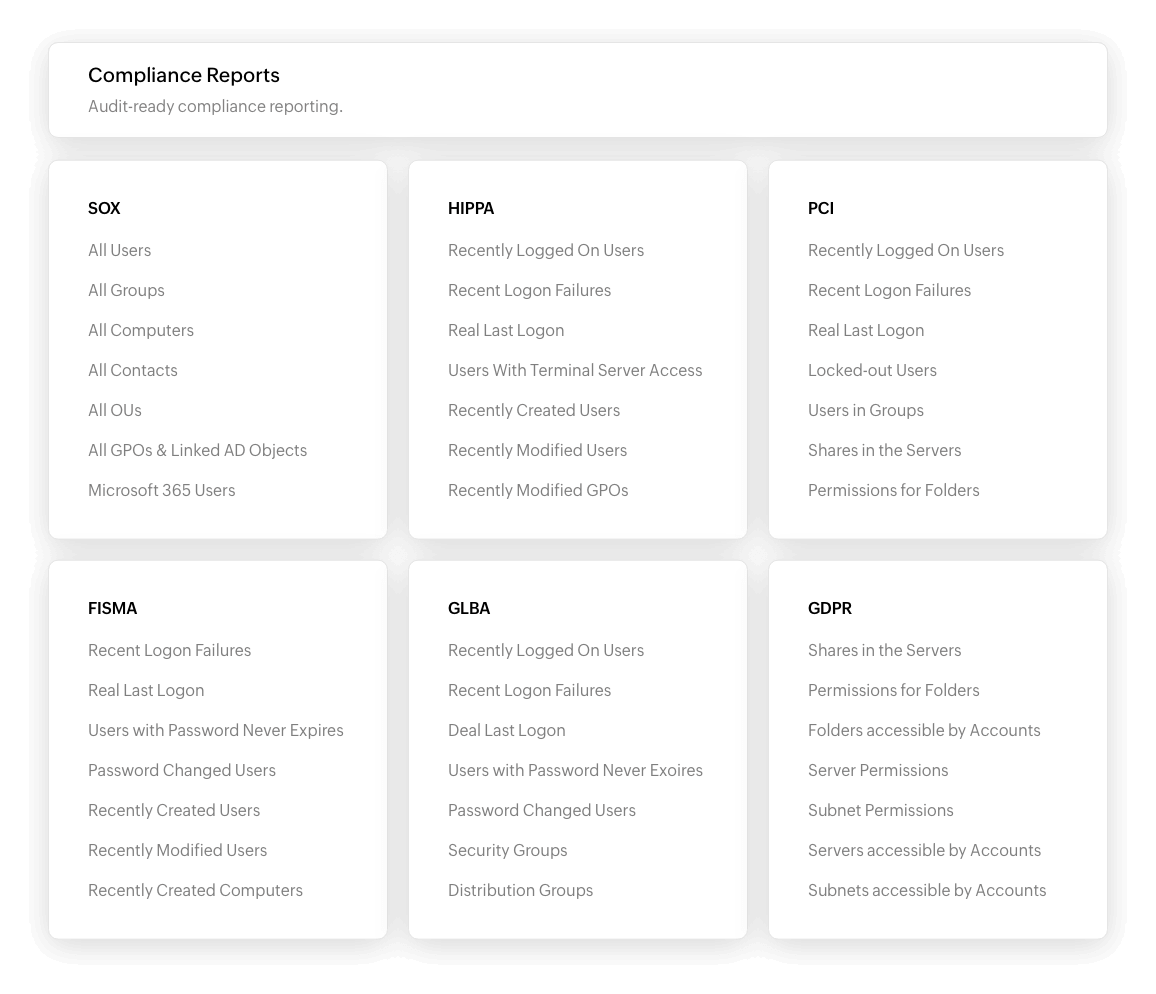 Compliance Reports
Audit-ready compliance reporting.

SOX
All Users
All Groups
All Computers
All Contacts
All OUs
All GPOs & Linked AD Objects
Microsoft 365 Users

HIPPA
Recently Logged On Users
Recent Logon Failures
Real Last Logon
Users With Terminal Server Access
Recently Created Users
Recently Modified Users
Recently Modified GPOs

PCI
Recently Logged On Users
Recent Logon Failures
Real Last Logon
Locked-out Users
Users in Groups
Shares in the Servers
Permissions for Folders

FISMA
Recent Logon Failures
Real Last Logon
Users with Password Never Expires
Password Changed Users
Recently Created Users
Recently Modified Users
Recently Created Computers

GLBA
Recently Logged On Users
Recent Logon Failures
Deal Last Logon
Users with Password Never Exoires
Password Changed Users
Security Groups
Distribution Groups

GDPR
Shares in the Servers
Permissions for Folders
Folders accessible by Accounts
Server Permissions
Subnet Permissions
Servers accessible by Accounts
Subnets accessible by Accounts