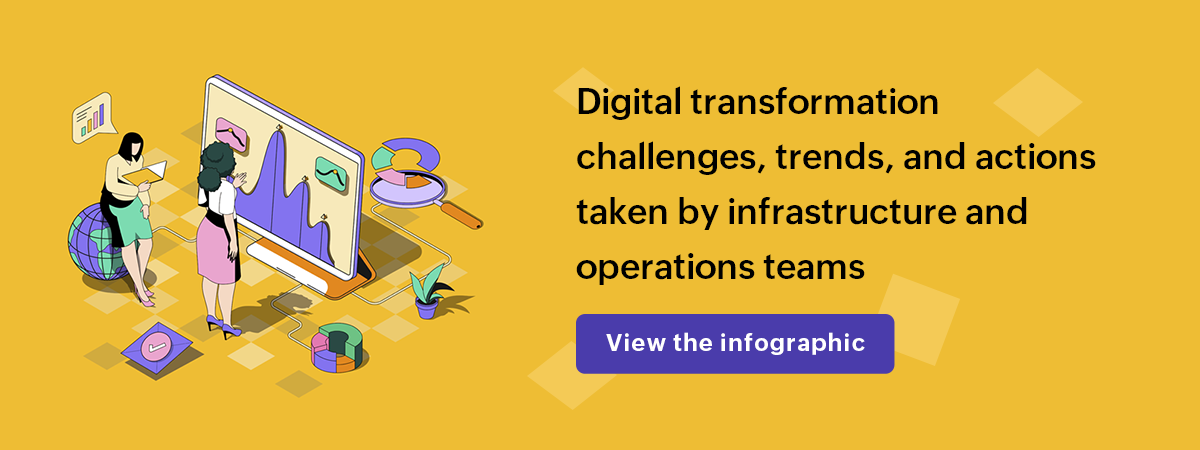 Digital transformation challenges, trends, and actions taken by infrastructure and operations teams

View the infographic