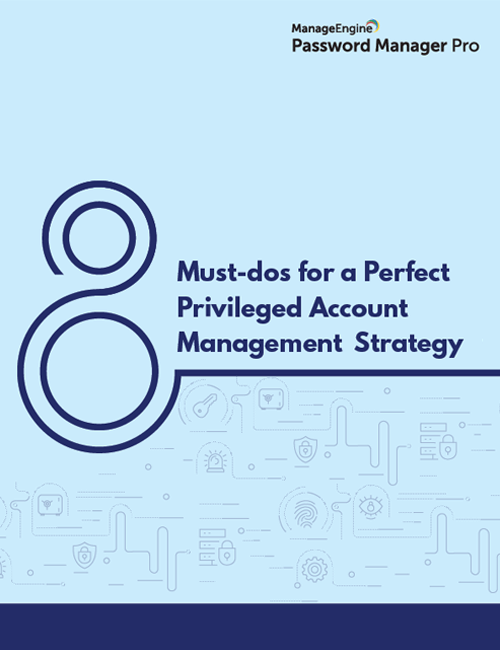 ManageEngine
Password Manager Pro

8

Must-dos for a Perfect Privileged Account Management Strategy