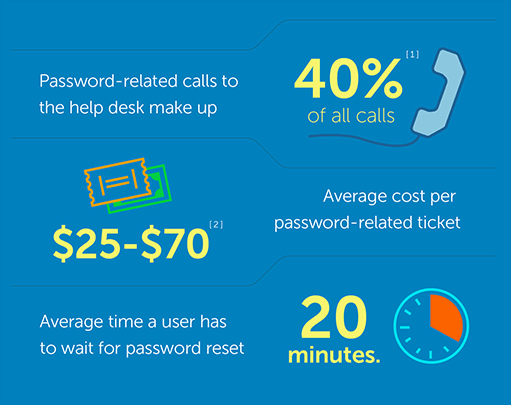 Password-related calls to the help desk make up

40% [1]
of all calls

$25-$70 [2]

Average cost per password-related ticket

Average time a user has to wait for password reset

20
minutes.